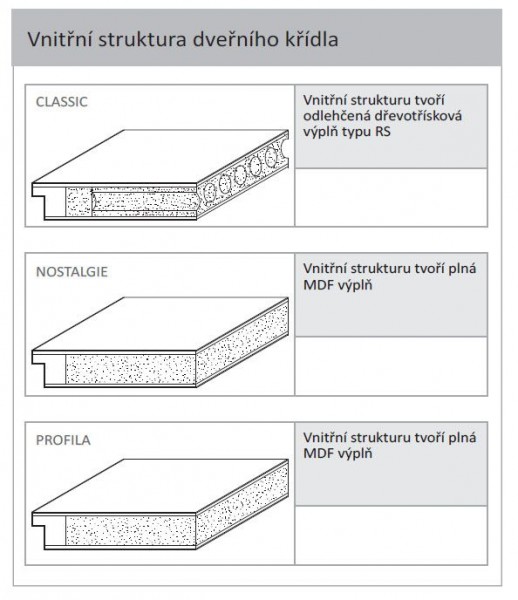 Vnitřní struktura dveřního křídla

CLASSIC

Vnitřní strukturu tvoří odlehčená dřevotřísková výplň typu RS

NOSTALGIE

Vnitřní strukturu tvoří plná MDF výplň

PROFILA

Vnitřní strukturu tvoří plná MDF výplň